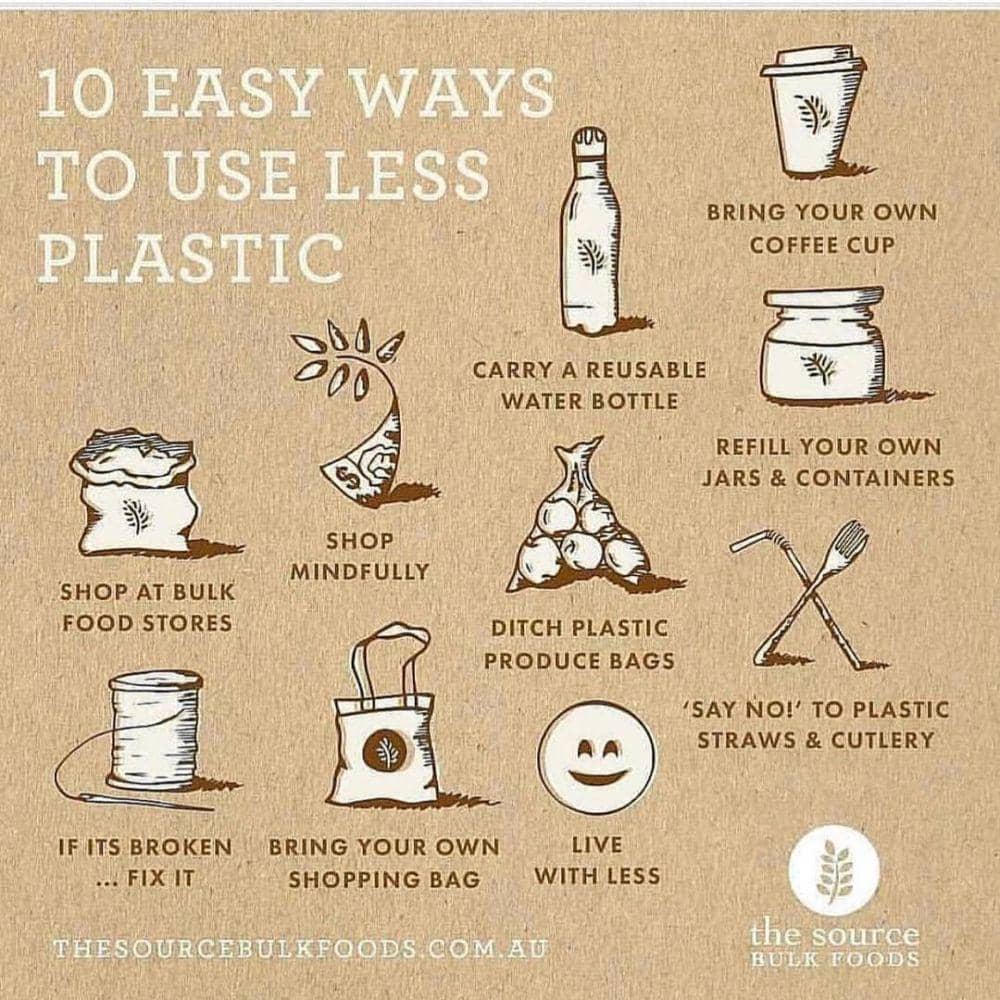 10 EASY WAYS TO USE LESS PLASTIC

BRING YOUR OWN COFFEE CUP

CARRY A REUSABLE WATER BOTTLE

REFILL YOUR OWN JARS & CONTAINERS

SHOP MINDFULLY

SHOP AT BULK FOOD STORES

DITCH PLASTIC PRODUCE BAGS

'SAY NO!' TO PLASTIC STRAWS & CUTLERY

IF ITS BROKEN ... FIX IT

BRING YOUR OWN SHOPPING BAG

LIVE WITH LESS

THESOURCEBULKFOODS.COM.AU

the source BULK FOODS