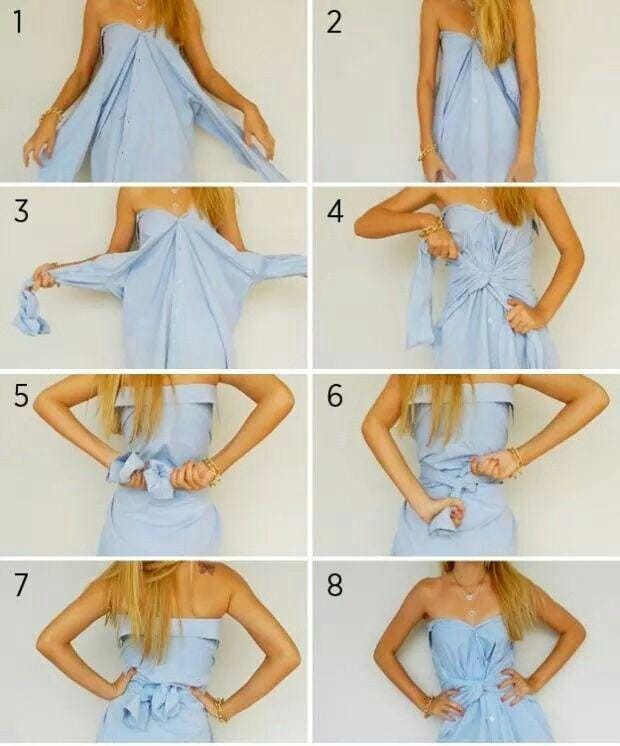 1

2

3

4

5

6

7

8