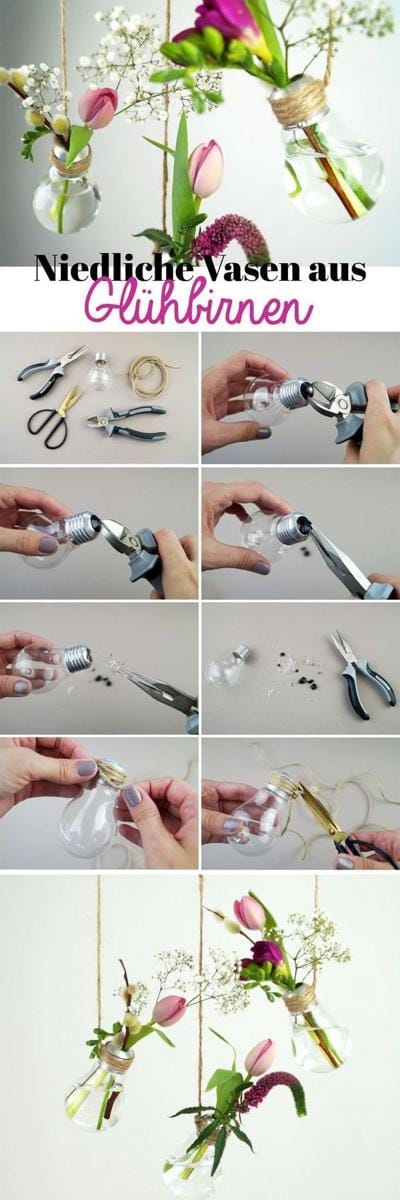 Niedliche Vasen aus Glühbirnen