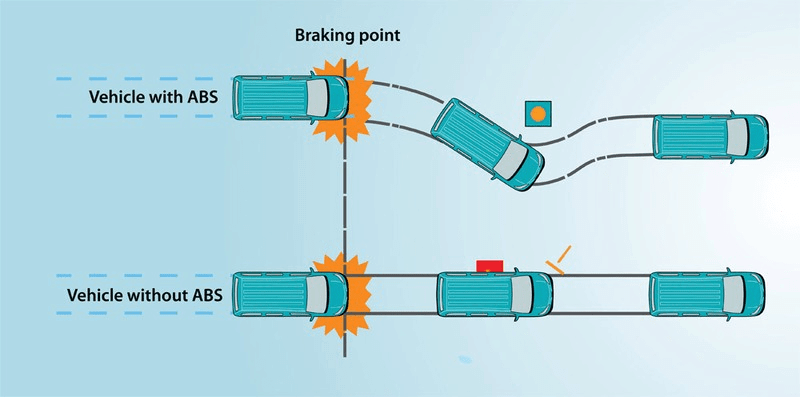 Braking point

Vehicle with ABS

Vehicle without ABS