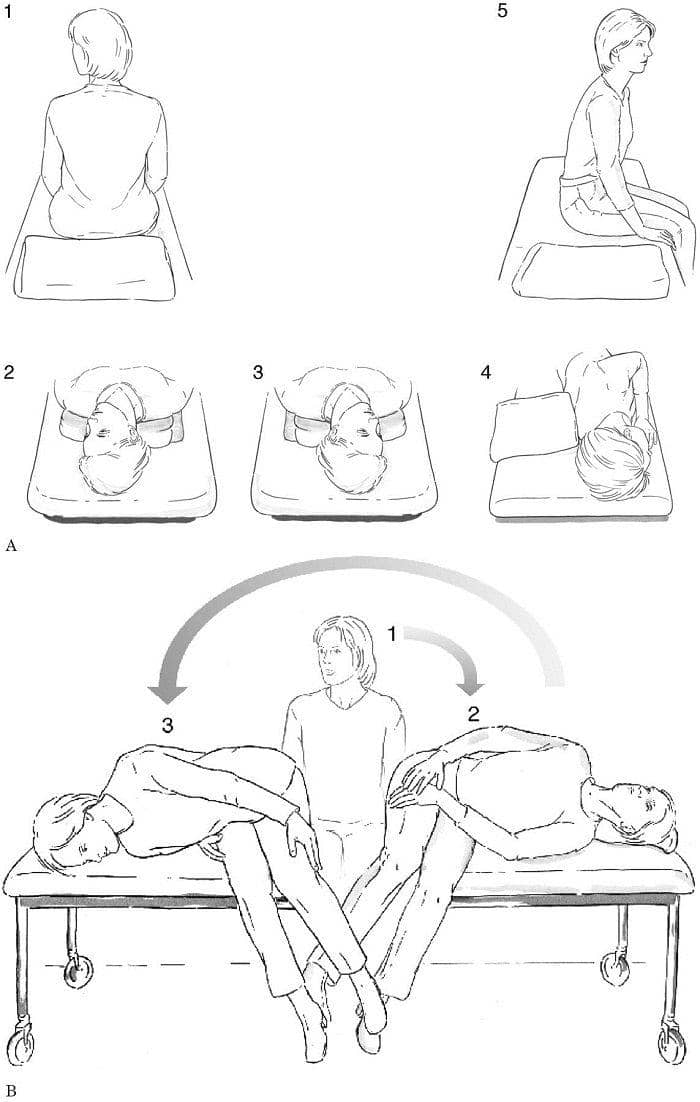 1

5

2

3

4

A

1

3

2

B