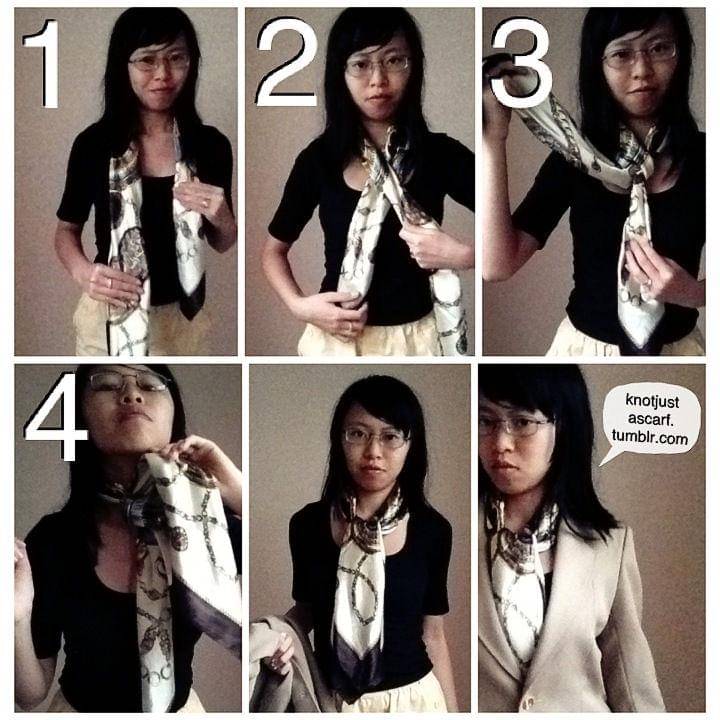 1

2

3

4

knotjust ascarf. tumblr.com