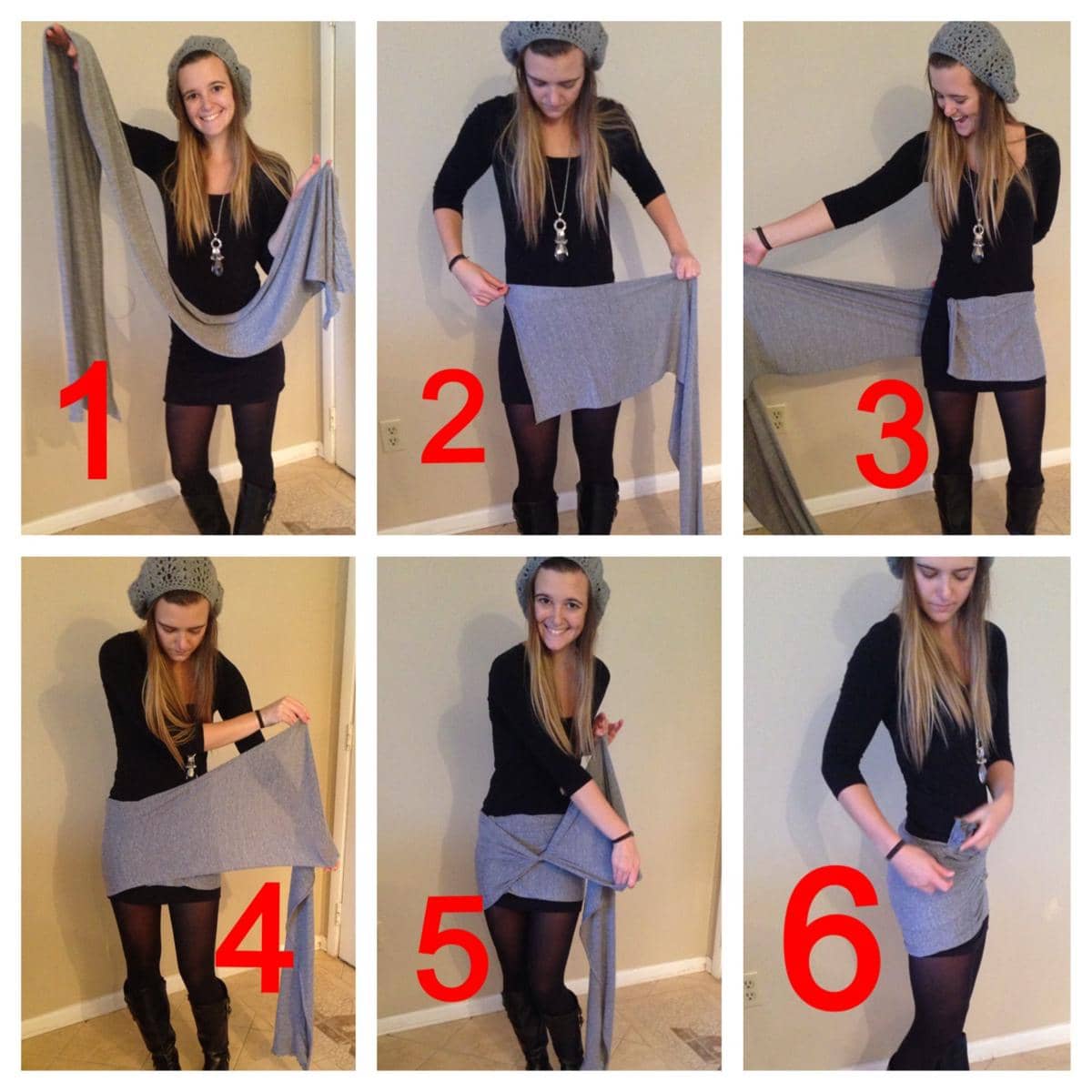 1

2

3

4

5

6