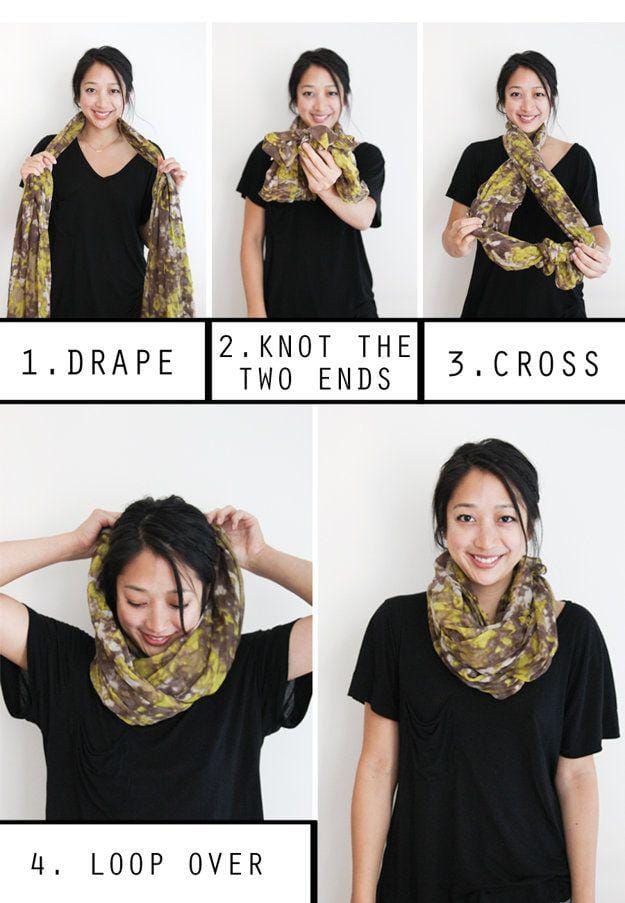 1.DRAPE

2.KNOT THE TWO ENDS

3.CROSS

4. LOOP OVER