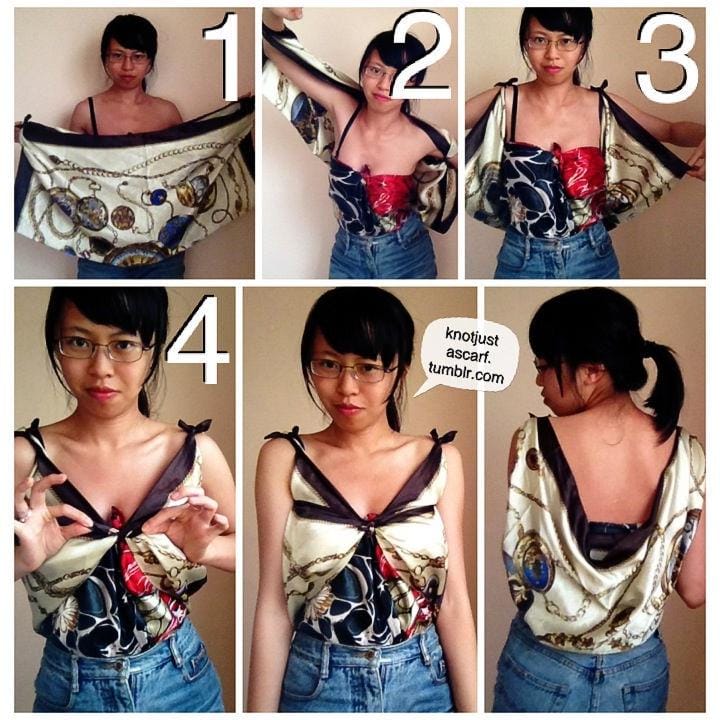 1

2

3

4

knotjust ascarf. tumblr.com