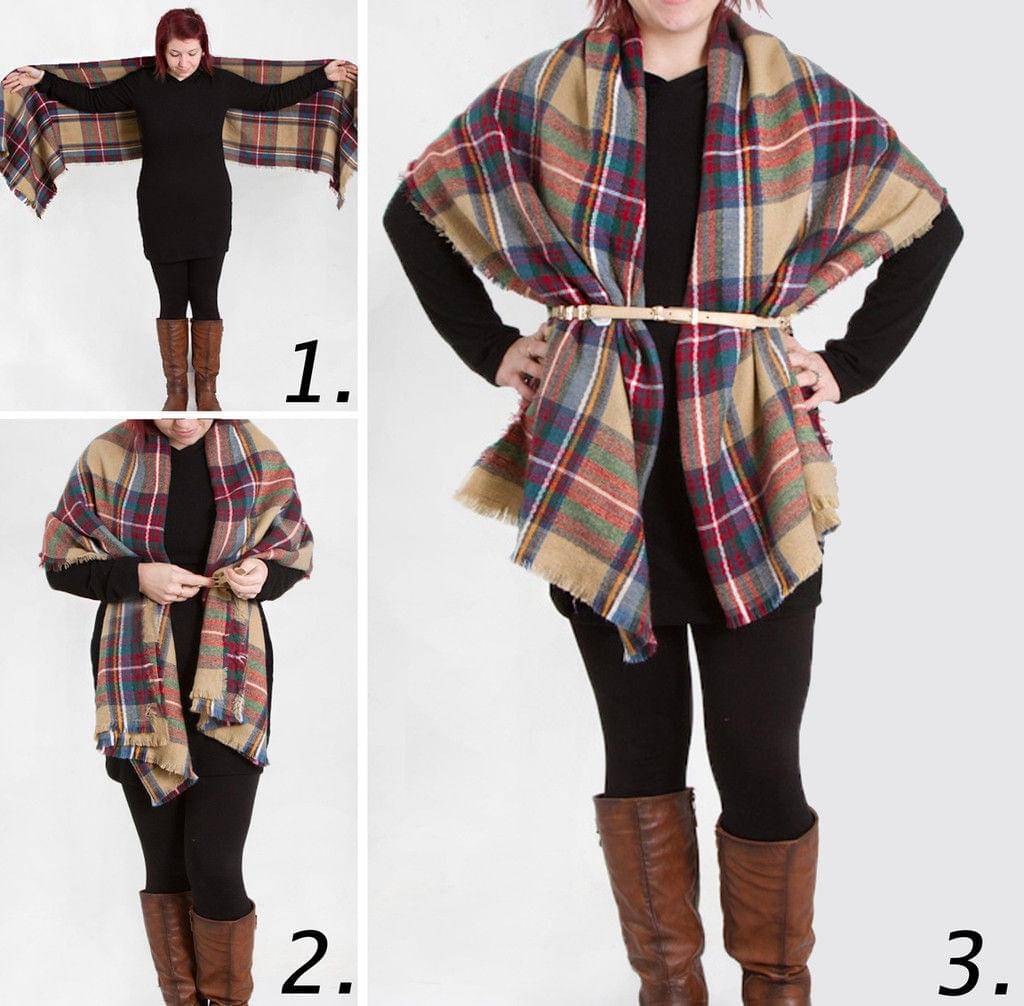 1.

2.

3.