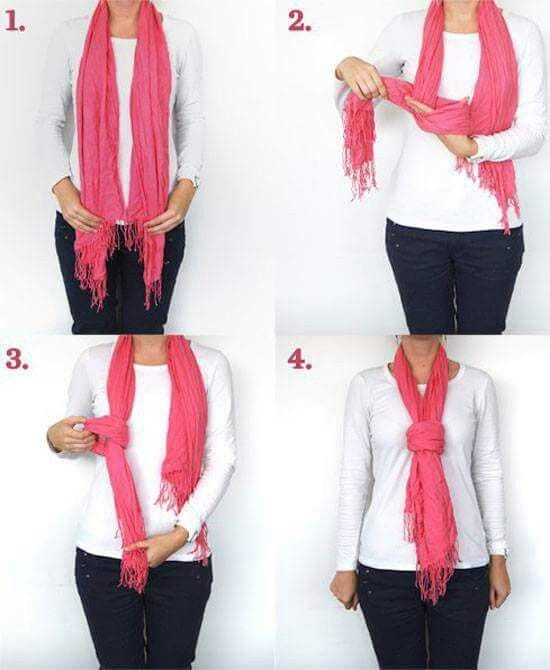 1.

2.

3.

4.