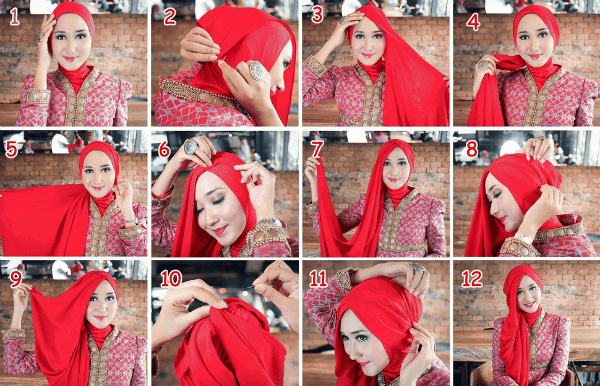 1
2
3
4
5
6
7
8
9
10
11
12