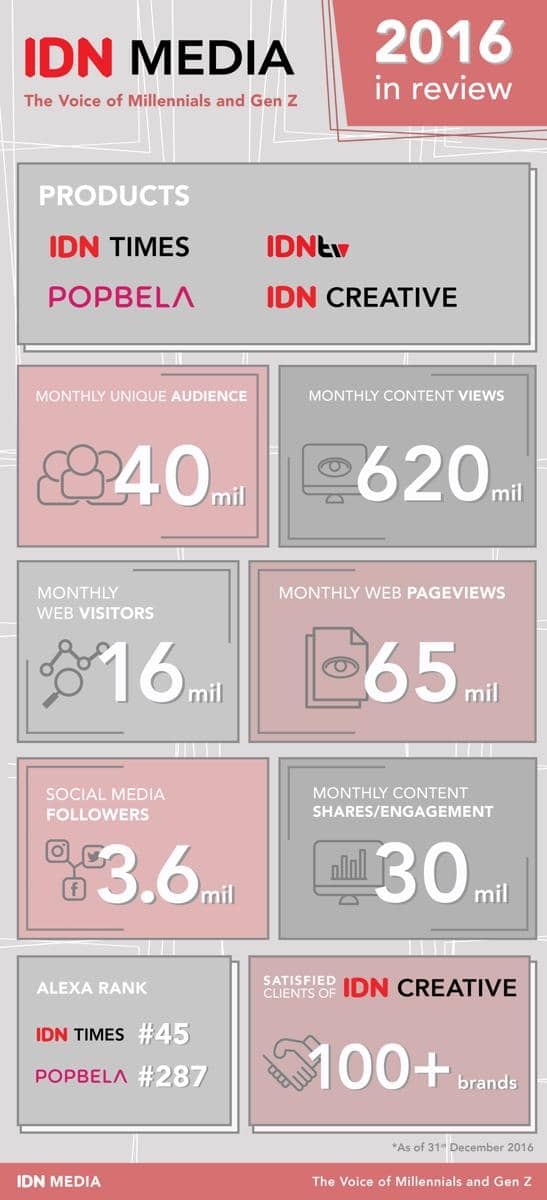 IDN MEDIA
The Voice of Millennials and Gen Z

2016 in review

PRODUCTS
IDN TIMES
IDNtv
POPBELA
IDN CREATIVE

MONTHLY UNIQUE AUDIENCE
40 mil

MONTHLY CONTENT VIEWS
620 mil

MONTHLY WEB VISITORS
16 mil

MONTHLY WEB PAGEVIEWS
65 mil

SOCIAL MEDIA FOLLOWERS
3.6 mil

MONTHLY CONTENT SHARES/ENGAGEMENT
30 mil

ALEXA RANK
IDN TIMES #45
POPBELA #287

SATISFIED CLIENTS OF IDN CREATIVE
100+ brands

*As of 31st December 2016

IDN MEDIA
The Voice of Millennials and Gen Z