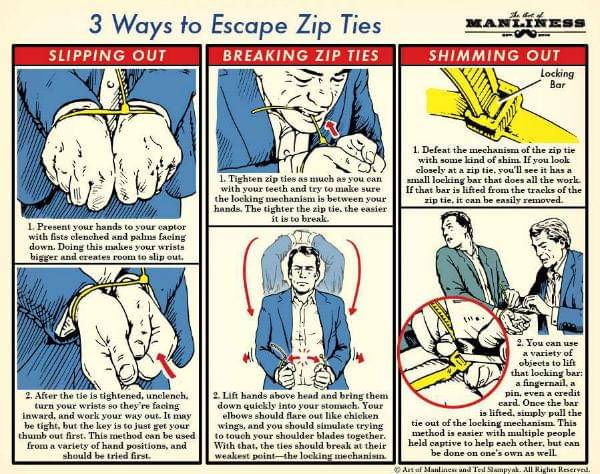 3 Ways to Escape Zip Ties

The Art of MANLINESS

SLIPPING OUT

1. Present your hands to your captor with fists clenched and palms facing down. Doing this makes your wrists bigger and creates room to slip out.

2. After the tie is tightened, unclench, turn your wrists so they're facing inward, and work your way out. It may be tight, but the key is to just get your thumb out first. This method can be used from a variety of hand positions, and should be tried first.

BREAKING ZIP TIES

1. Tighten zip ties as much as you can with your teeth and try to make sure the locking mechanism is between your hands. The tighter the zip tie, the easier it is to break.

2. Lift hands above head and bring them down quickly into your stomach. Your elbows should flare out like chicken wings, and you should simulate trying to touch your shoulder blades together. With that, the ties should break at their weakest point—the locking mechanism.

SHIMMING OUT

Locking Bar

1. Defeat the mechanism of the zip tie with some kind of shim. If you look closely at a zip tie, you'll see it has a small locking bar that does all the work. If that bar is lifted from the tracks of the zip tie, it can be easily removed.

2. You can use a variety of objects to lift that locking bar: a fingernail, a pin, even a credit card. Once the bar is lifted, simply pull the tie out of the locking mechanism. This method is easier with multiple people held captive to help each other, but can be done on one's own as well.

© Art of Manliness and Ted Slampyak. All Rights Reserved.