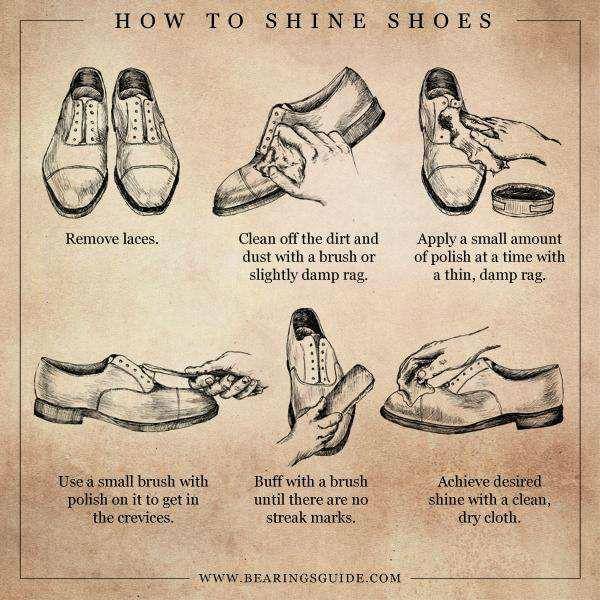 HOW TO SHINE SHOES

Remove laces.

Clean off the dirt and dust with a brush or slightly damp rag.

Apply a small amount of polish at a time with a thin, damp rag.

Use a small brush with polish on it to get in the crevices.

Buff with a brush until there are no streak marks.

Achieve desired shine with a clean, dry cloth.

WWW.BEARINGSGUIDE.COM