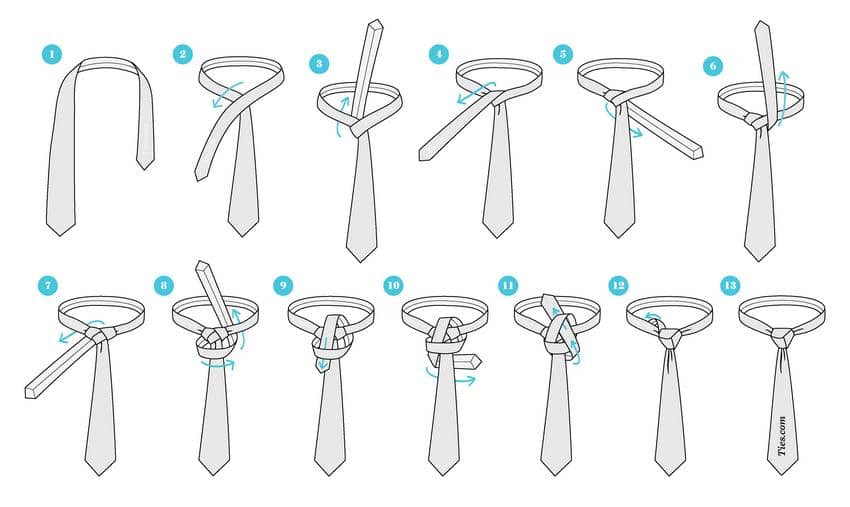 1
2
3
4
5
6
7
8
9
10
11
12
13
Ties.com